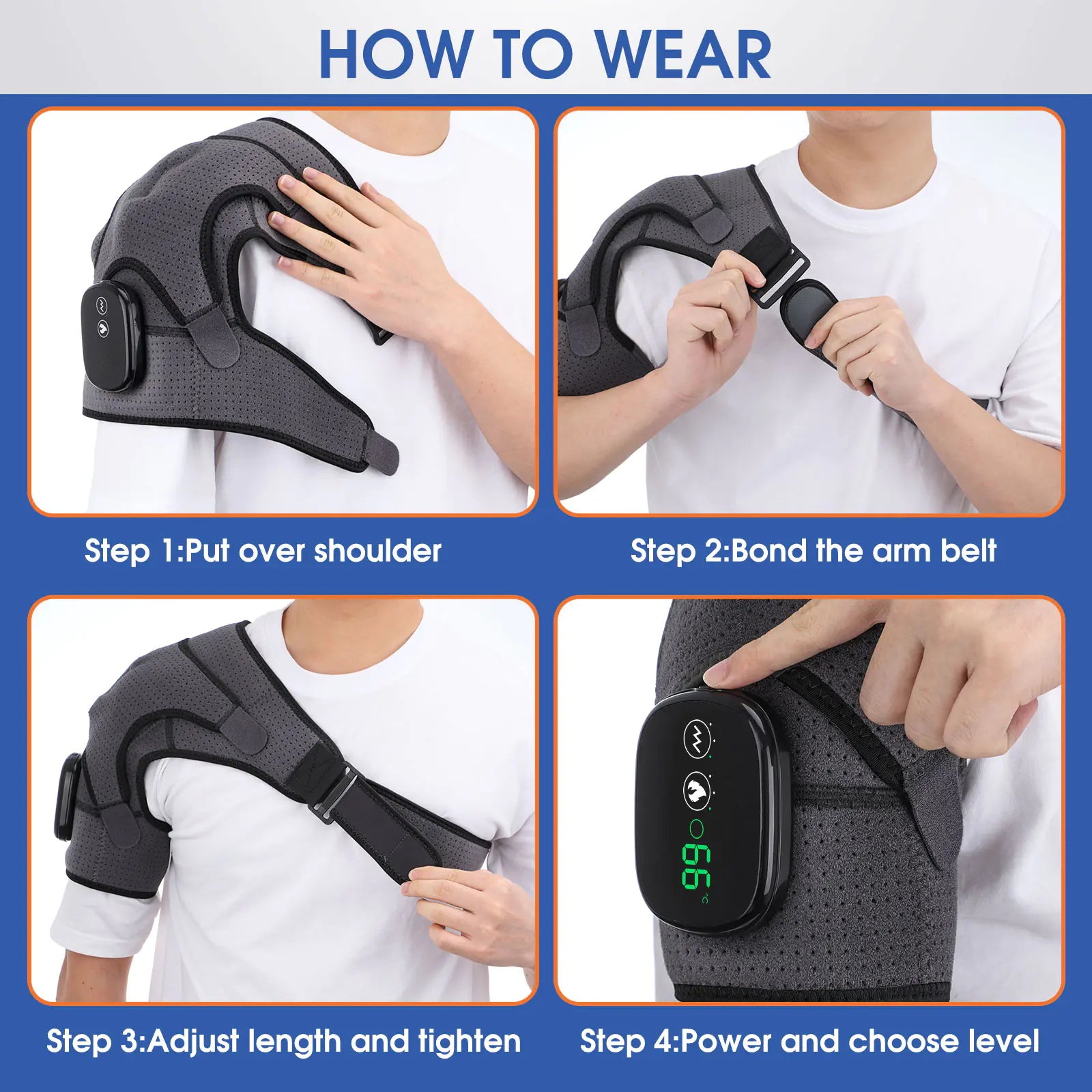 HOW TO WEAR

Step 1:Put over shoulder

Step 2:Bond the arm belt

Step 3:Adjust length and tighten

66 ℃

Step 4:Power and choose level